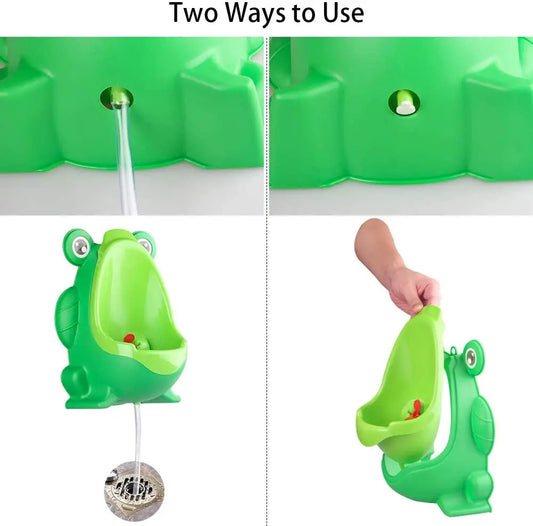 Two Ways to Use